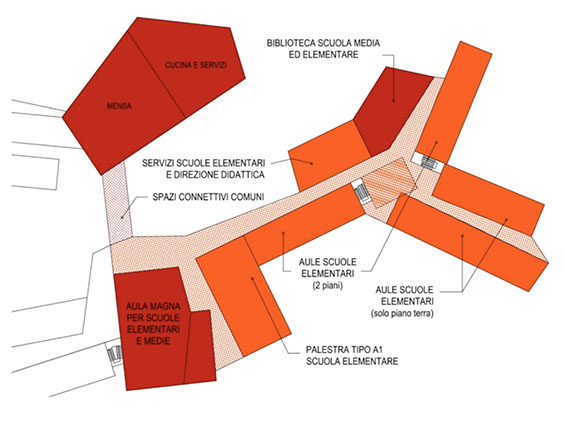 CUCINA E SERVIZI

MENSA

BIBLIOTECA SCUOLA MEDIA ED ELEMENTARE

SERVIZI SCUOLE ELEMENTARI E DIREZIONE DIDATTICA

SPAZI CONNETTIVI COMUNI

AULE SCUOLE ELEMENTARI (2 piani)

AULE SCUOLE ELEMENTARI (solo piano terra)

AULA MAGNA PER SCUOLE ELEMENTARI E MEDIE

PALESTRA TIPO A1 SCUOLA ELEMENTARE